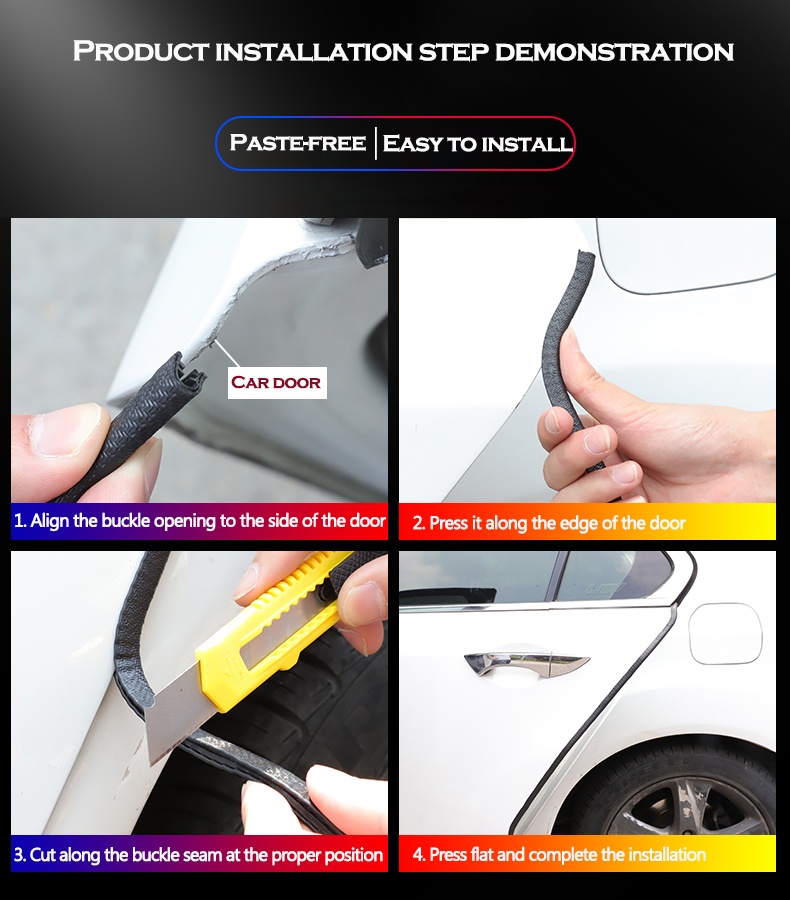 PRODUCT INSTALLATION STEP DEMONSTRATION

PASTE-FREE | EASY TO INSTALL

CAR DOOR

1. Align the buckle opening to the side of the door

2. Press it along the edge of the door

3. Cut along the buckle seam at the proper position

4. Press flat and complete the installation